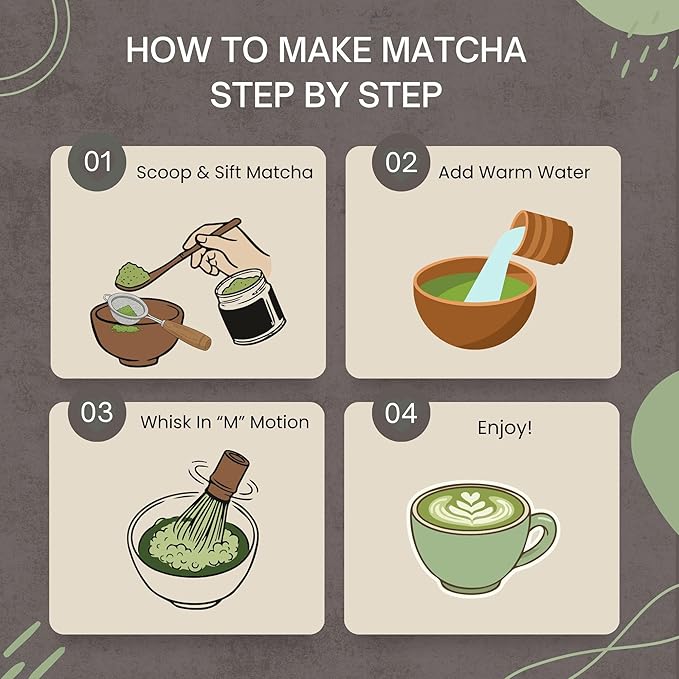 HOW TO MAKE MATCHA STEP BY STEP

01 Scoop & Sift Matcha

02 Add Warm Water

03 Whisk In “M” Motion

04 Enjoy!